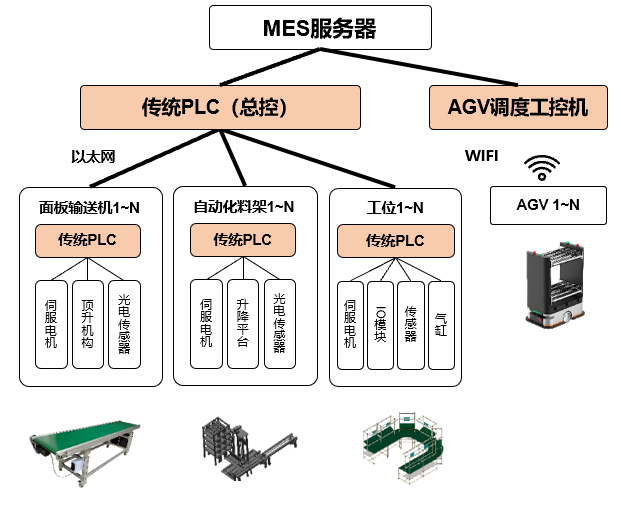 MES服务器

传统PLC（总控）

AGV调度工控机

以太网

WIFI

面板输送机1~N

传统PLC

伺服电机

顶升机构

光电传感器

自动化料架1~N

传统PLC

伺服电机

升降平台

光电传感器

工位1~N

传统PLC

伺服电机

IO模块

传感器

气缸

AGV 1~N